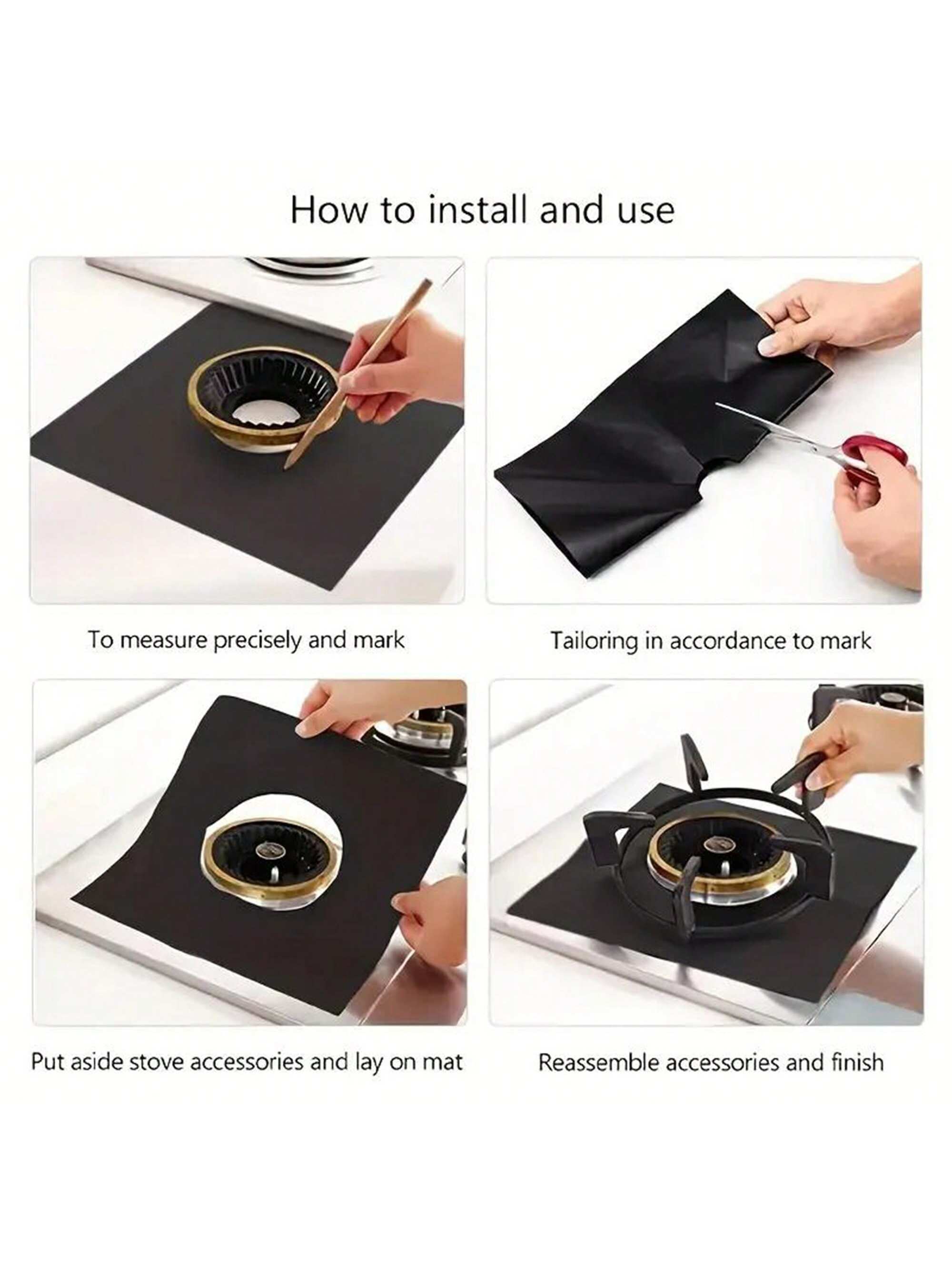 How to install and use

To measure precisely and mark

Tailoring in accordance to mark

Put aside stove accessories and lay on mat

Reassemble accessories and finish