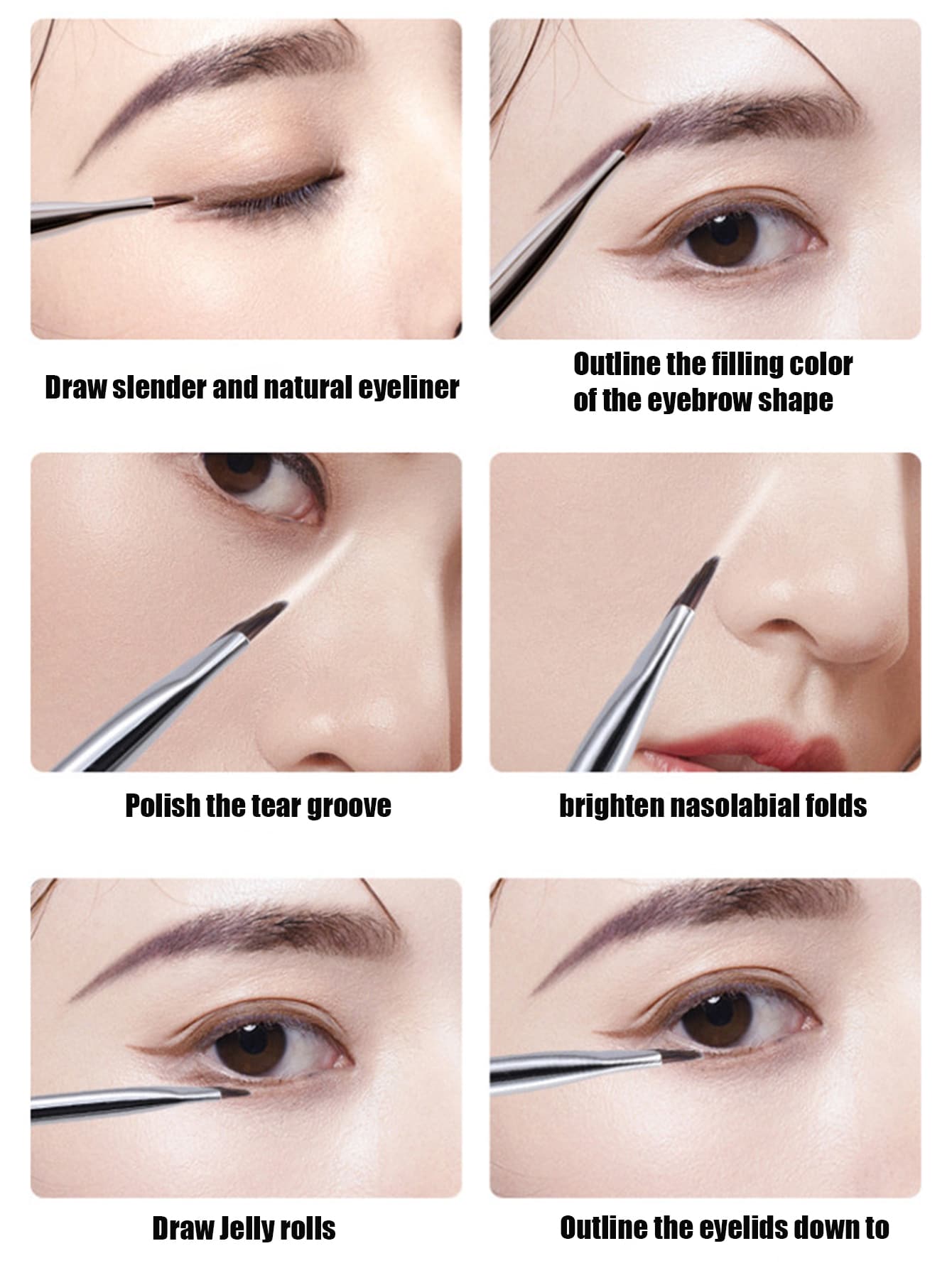 Draw slender and natural eyeliner

Outline the filling color of the eyebrow shape

Polish the tear groove

brighten nasolabial folds

Draw Jelly rolls

Outline the eyelids down to