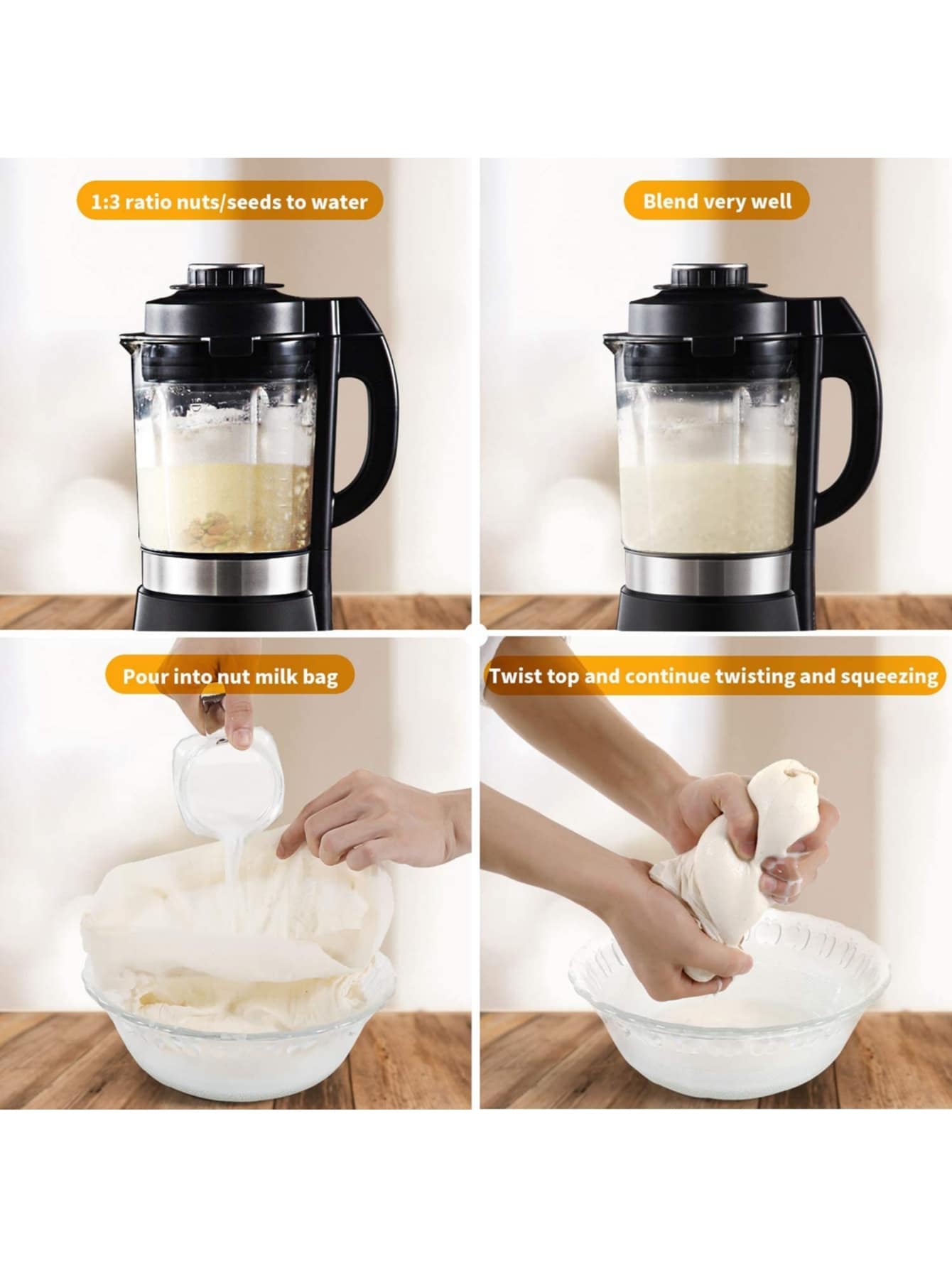 1:3 ratio nuts/seeds to water

Blend very well

Pour into nut milk bag

Twist top and continue twisting and squeezing