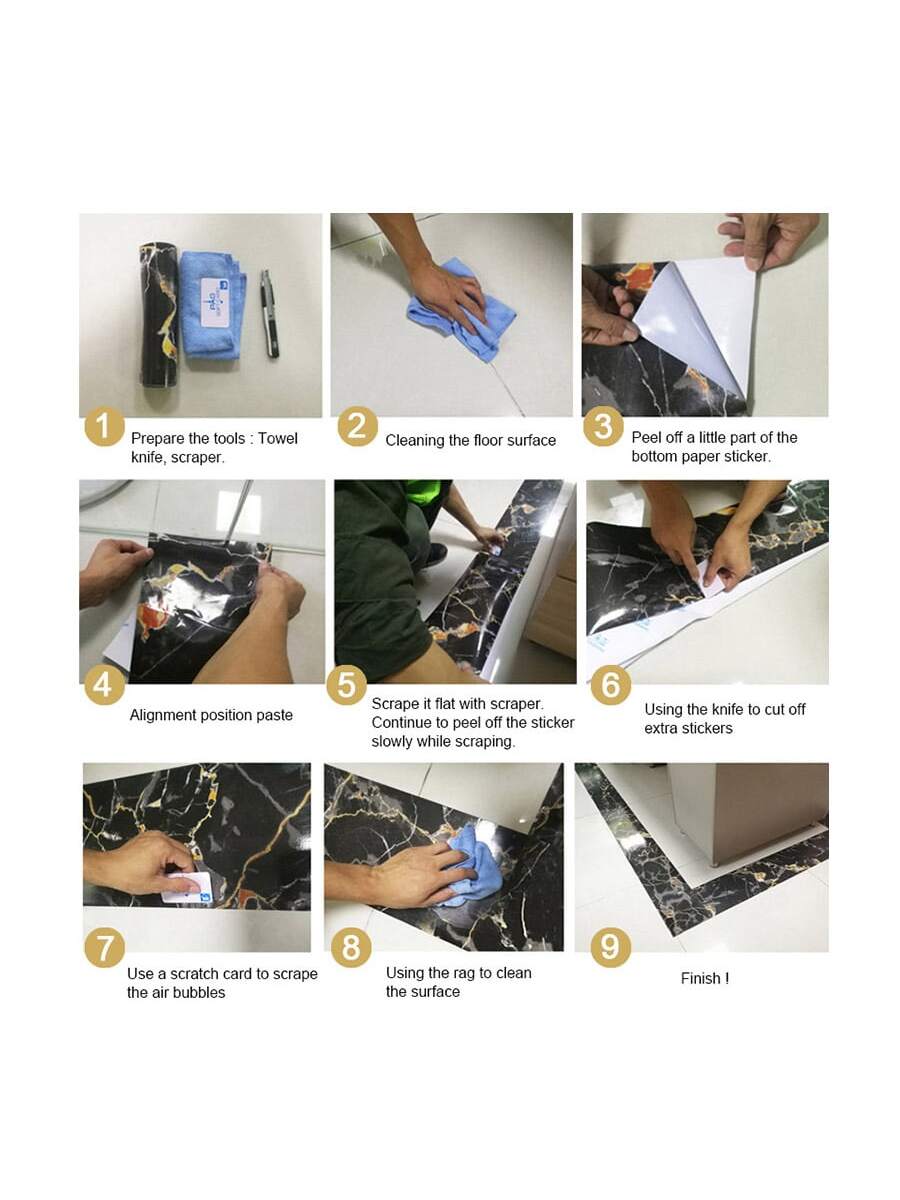 1 Prepare the tools : Towel knife, scraper.

2 Cleaning the floor surface

3 Peel off a little part of the bottom paper sticker.

4 Alignment position paste

5 Scrape it flat with scraper. Continue to peel off the sticker slowly while scraping.

6 Using the knife to cut off extra stickers

7 Use a scratch card to scrape the air bubbles

8 Using the rag to clean the surface

9 Finish !