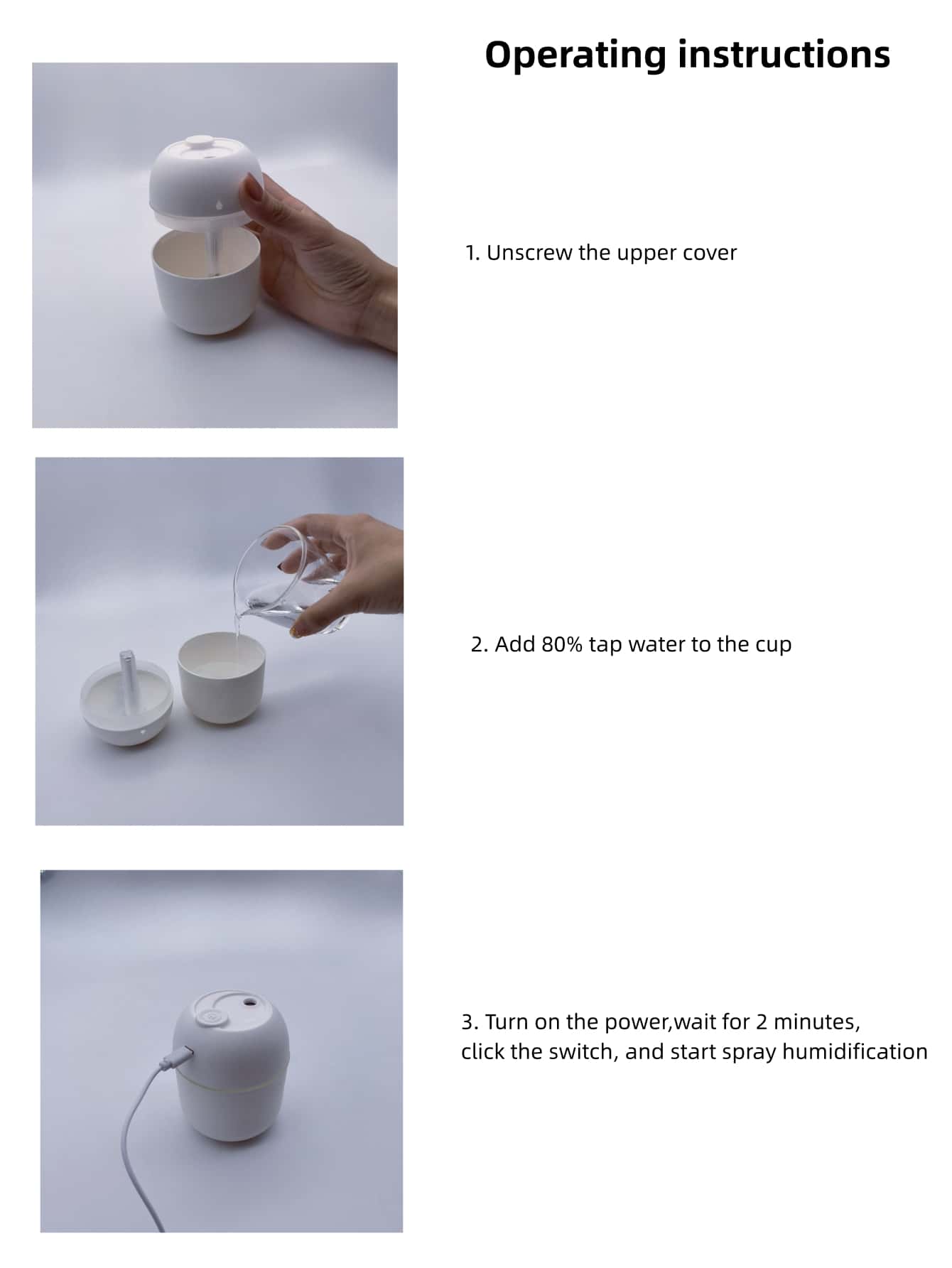 Operating instructions

1. Unscrew the upper cover

2. Add 80% tap water to the cup

3. Turn on the power,wait for 2 minutes, click the switch, and start spray humidification