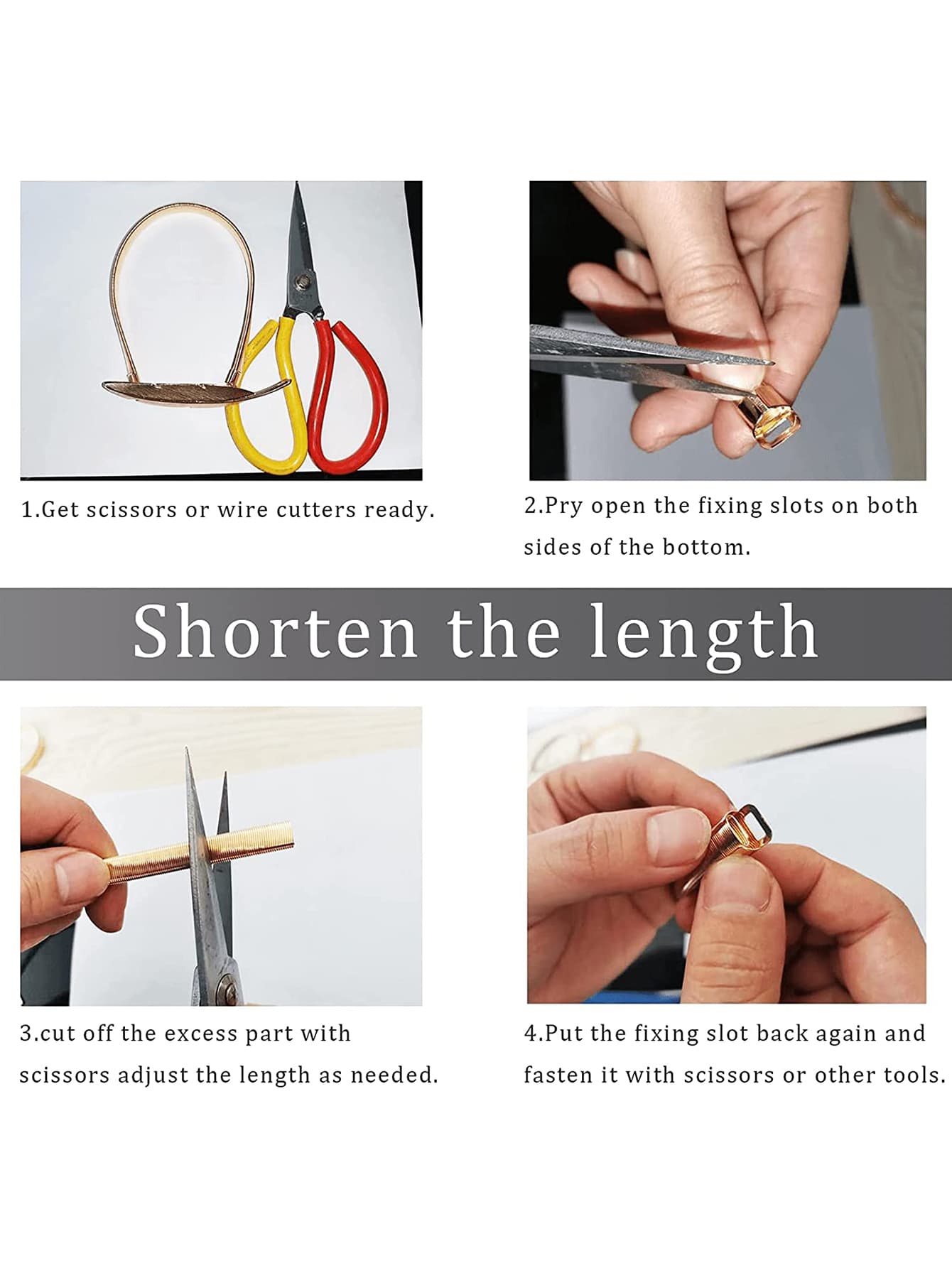 1.Get scissors or wire cutters ready.

2.Pry open the fixing slots on both sides of the bottom.

Shorten the length

3.cut off the excess part with scissors adjust the length as needed.

4.Put the fixing slot back again and fasten it with scissors or other tools.