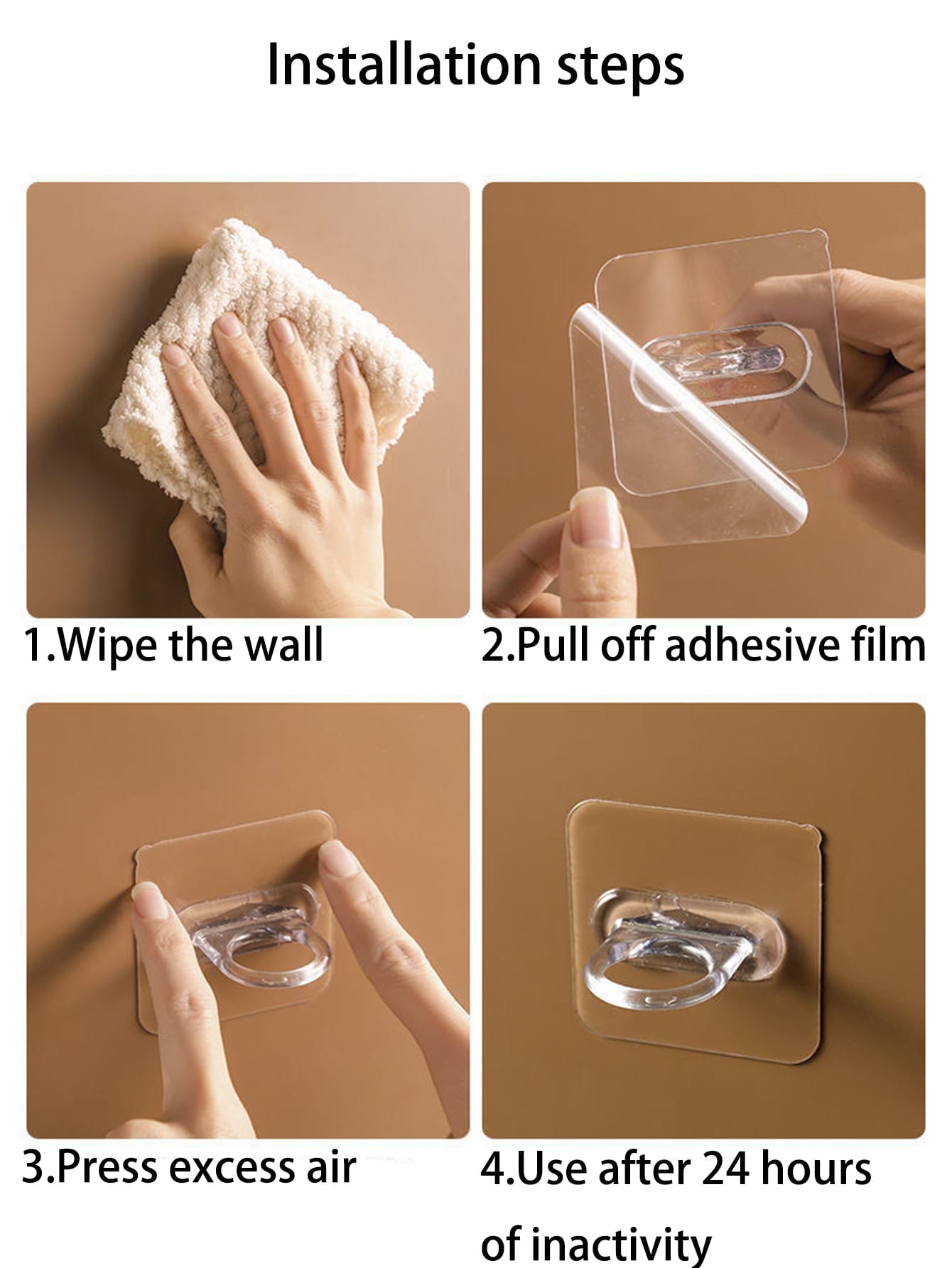 Installation steps

1.Wipe the wall

2.Pull off adhesive film

3.Press excess air

4.Use after 24 hours of inactivity